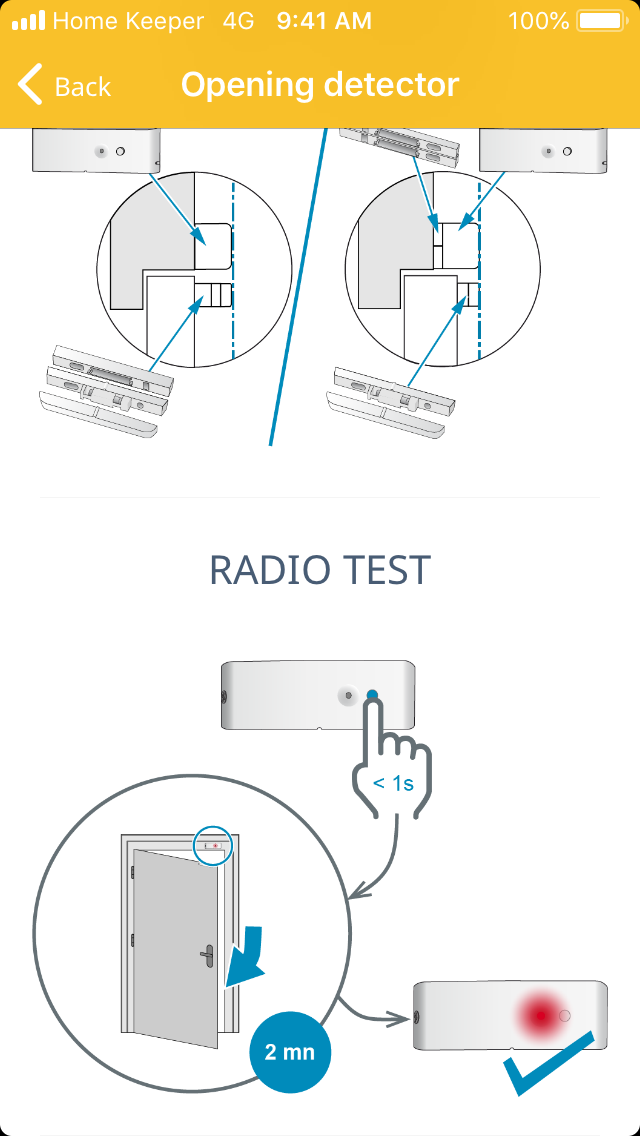 Home Keeper 4G 9:41 AM 100%

Back Opening detector

RADIO TEST

< 1s

2 mn